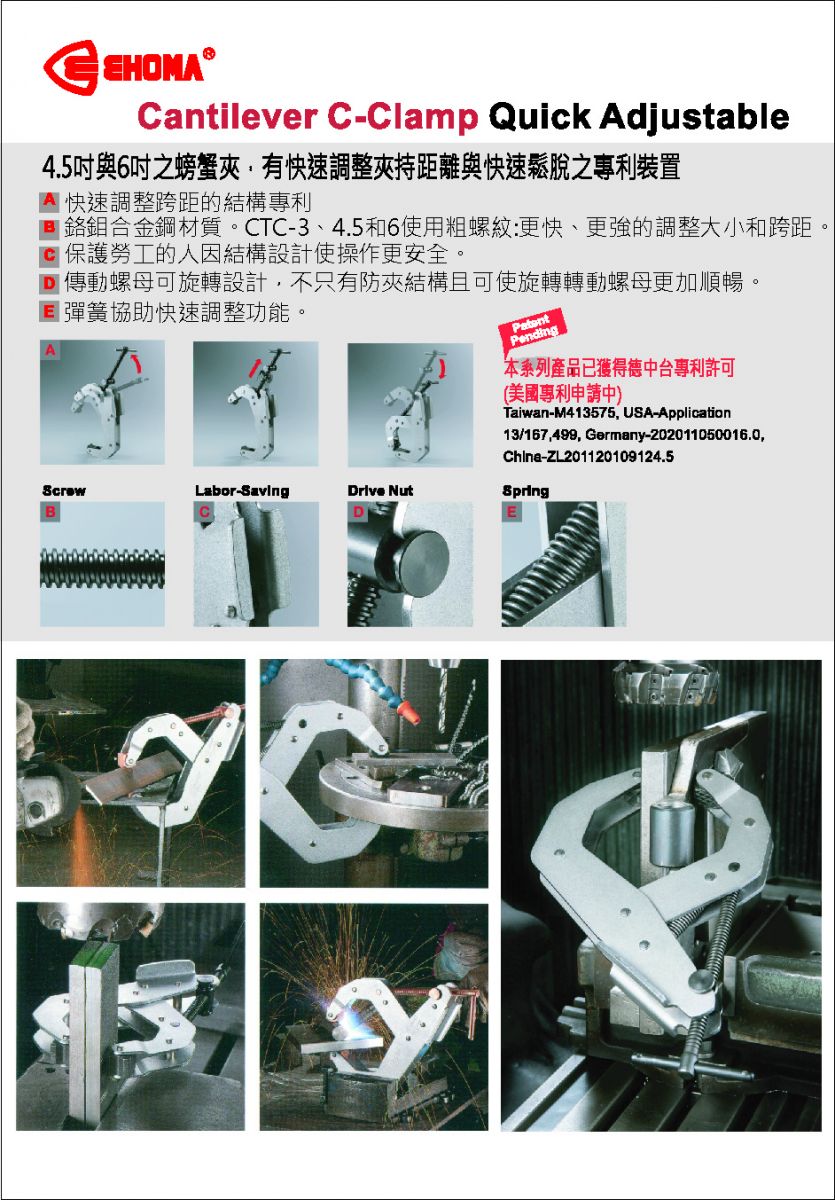 EHOMA®

Cantilever C-Clamp Quick Adjustable

4.5吋與6吋之螃蟹夾，有快速調整夾持距離與快速鬆脫之專利裝置

A 快速調整跨距的結構專利
B 鉻鉬合金鋼材質。CTC-3、4.5和6使用粗螺紋:更快、更強的調整大小和跨距。
C 保護勞工的人因結構設計使操作更安全。
D 傳動螺母可旋轉設計，不只有防夾結構且可使旋轉轉動螺母更加順暢。
E 彈簧協助快速調整功能。

A

Patent Pending

本系列產品已獲得德中台專利許可
(美國專利申請中)
Taiwan-M413575, USA-Application 13/167,499, Germany-202011050016.0, China-ZL201120109124.5

Screw
B

Labor-Saving
C

Drive Nut
D

Spring
E